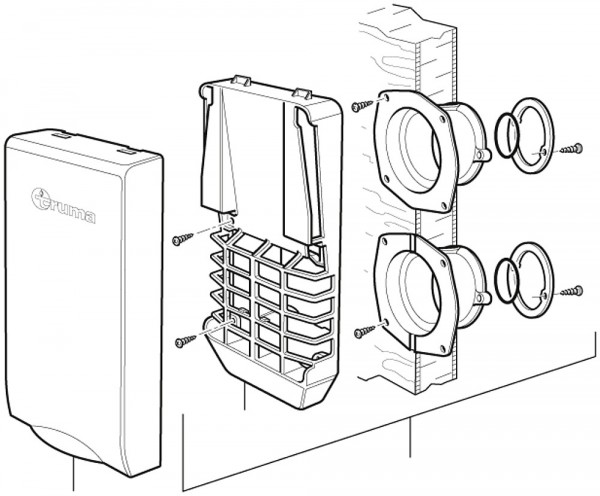 truma