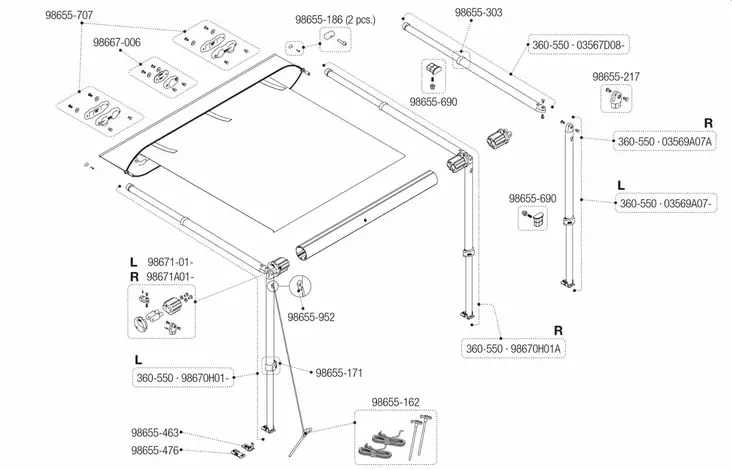 98655-707

98667-006

98655-186 (2 pcs.)

98655-303

360-550 · 03567D08-

98655-690

98655-217

R

360-550 · 03569A07A

L

360-550 · 03569A07-

98655-690

L 98671-01-

R 98671A01-

98655-952

R

360-550 · 98670H01A

L

360-550 · 98670H01-

98655-171

98655-162

98655-463

98655-476