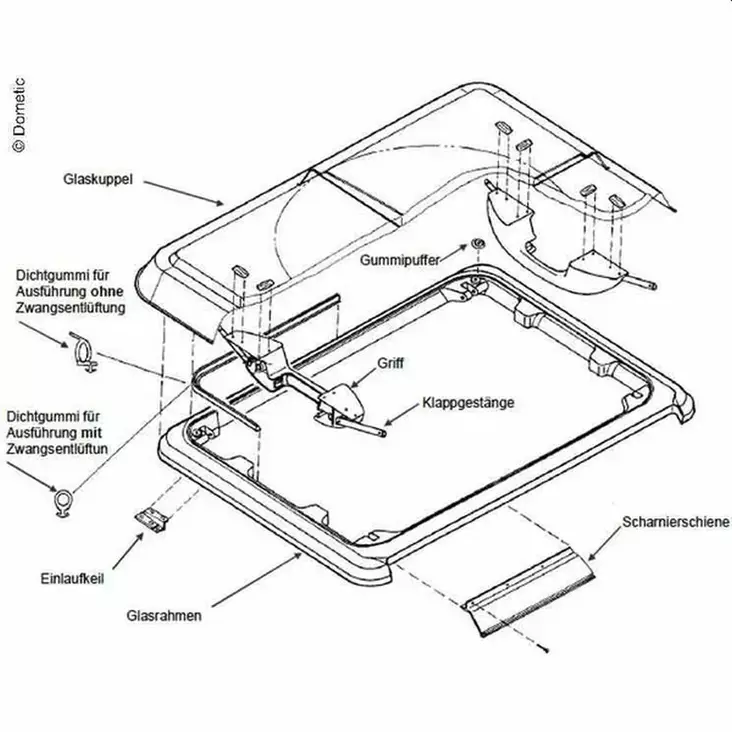 © Dometic

Glaskuppel

Gummipuffer

Dichtgummi für Ausführung ohne Zwangsentlüftung

Griff

Klappgestänge

Dichtgummi für Ausführung mit Zwangsentlüftun

Scharnierschiene

Einlaufkeil

Glasrahmen