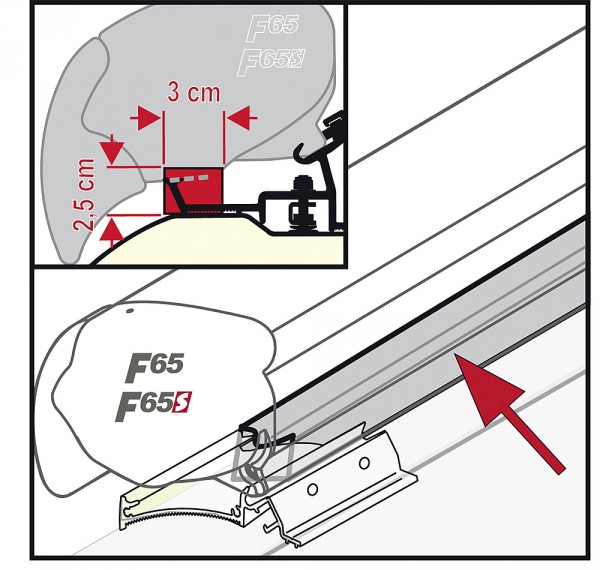 F65
F65S
3 cm
2,5 cm
F65
F65S