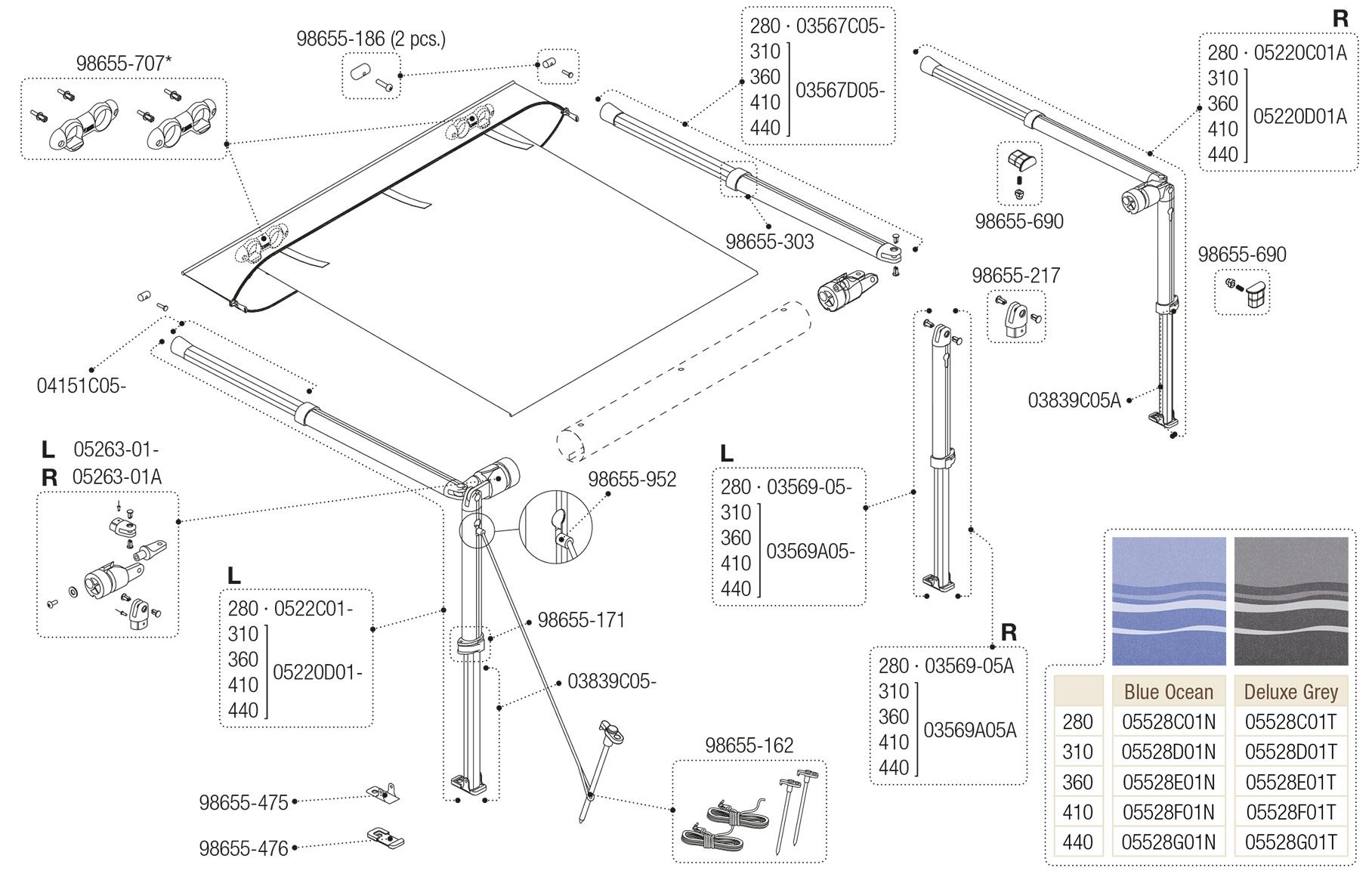 98655-707*

98655-186 (2 pcs.)

280 · 03567C05-
310
360
410
440
03567D05-

R

280 · 05220C01A
310
360
410
440
05220D01A

98655-690

98655-303

98655-690

98655-217

04151C05-

03839C05A

L 05263-01-
R 05263-01A

98655-952

L

280 · 03569-05-
310
360
410
440
03569A05-

L

280 · 0522C01-
310
360
410
440
05220D01-

98655-171

03839C05-

R

280 · 03569-05A
310
360
410
440
03569A05A

98655-162

98655-475

98655-476

| | Blue Ocean | Deluxe Grey |
|---|---|---|
| 280 | 05528C01N | 05528C01T |
| 310 | 05528D01N | 05528D01T |
| 360 | 05528E01N | 05528E01T |
| 410 | 05528F01N | 05528F01T |
| 440 | 05528G01N | 05528G01T |