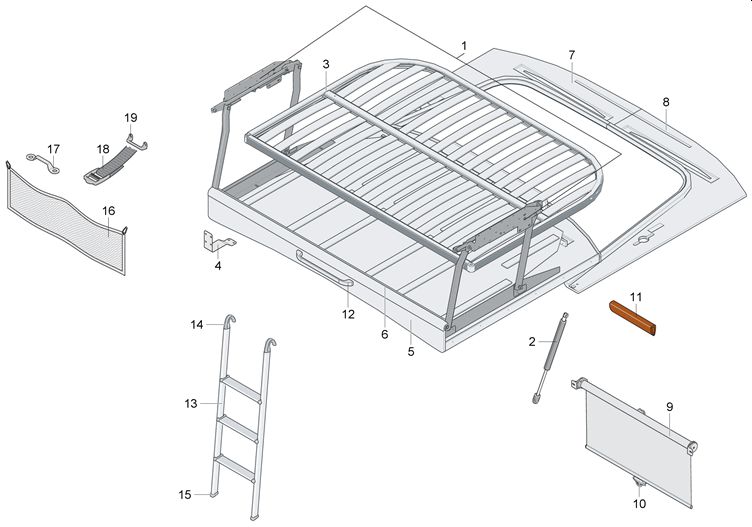 1
3
7
8
19
17
18
16
4
12
6
5
11
2
14
13
15
9
10