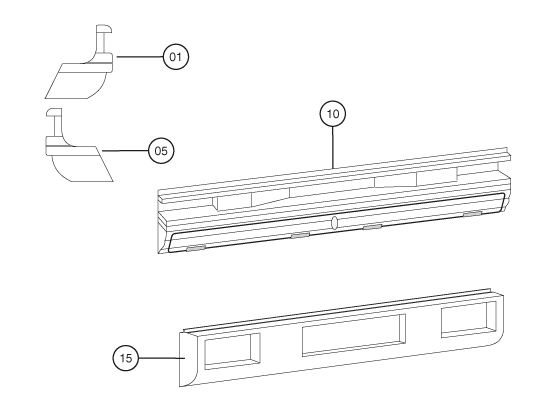 01
05
10
15