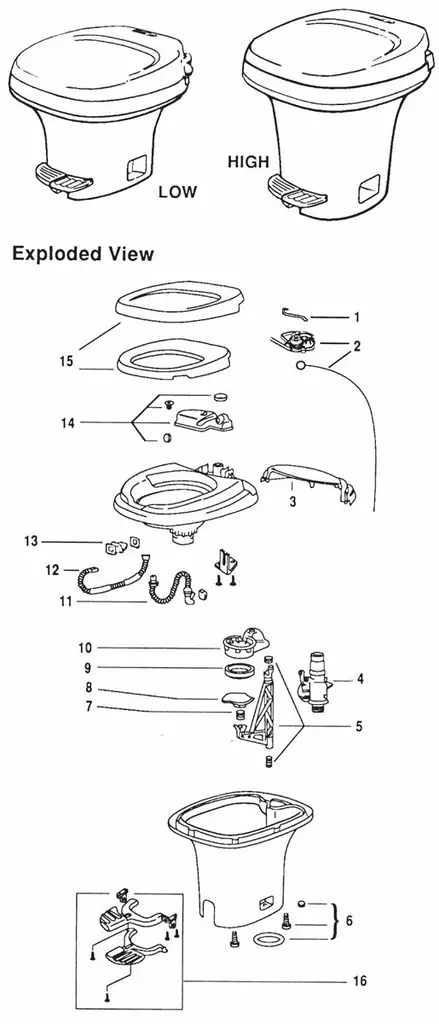 LOW

HIGH

Exploded View

1
2
15
14
3
13
12
11
10
9
8
7
4
5
6
16